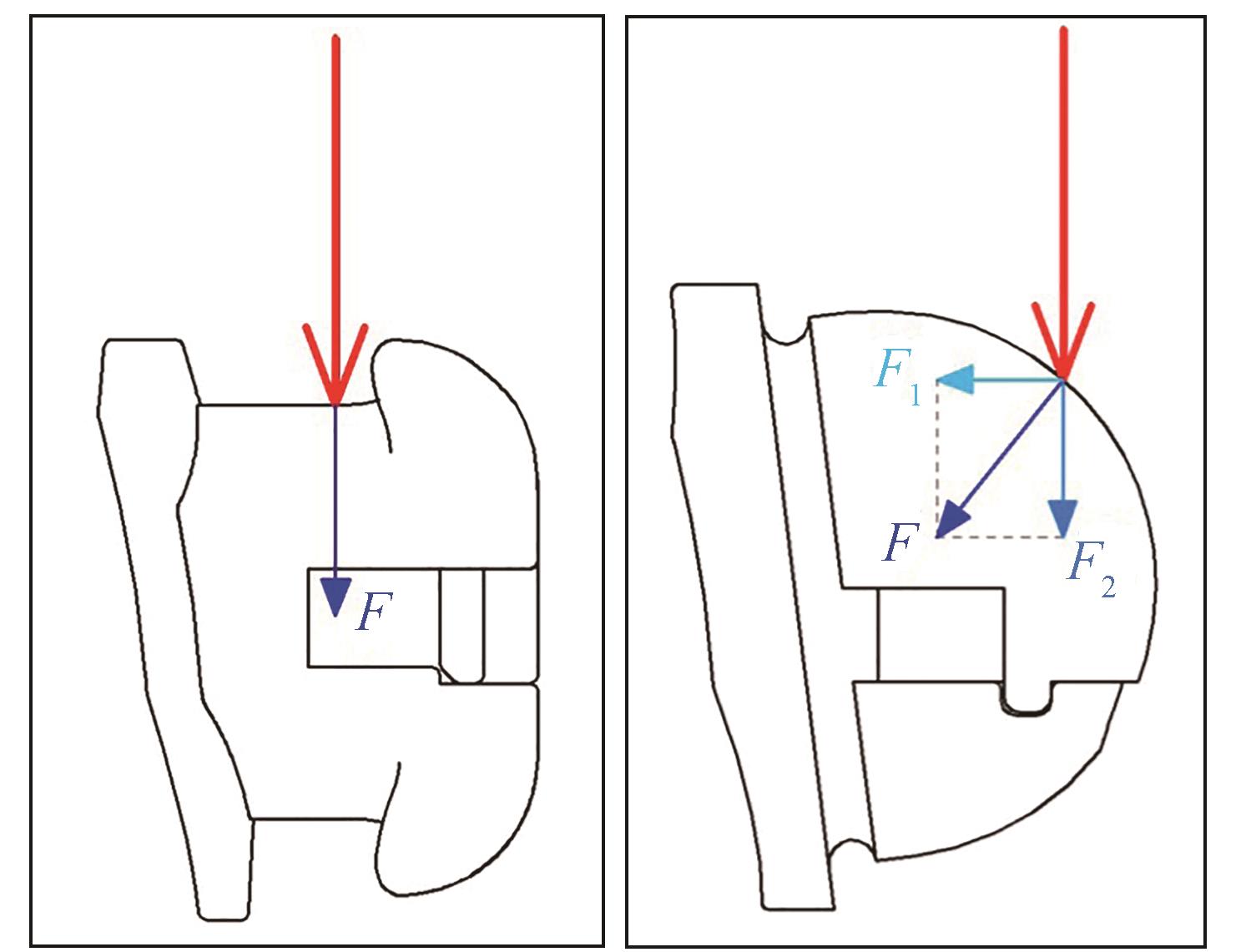 $F$

$F_1$

$F$

$F_2$